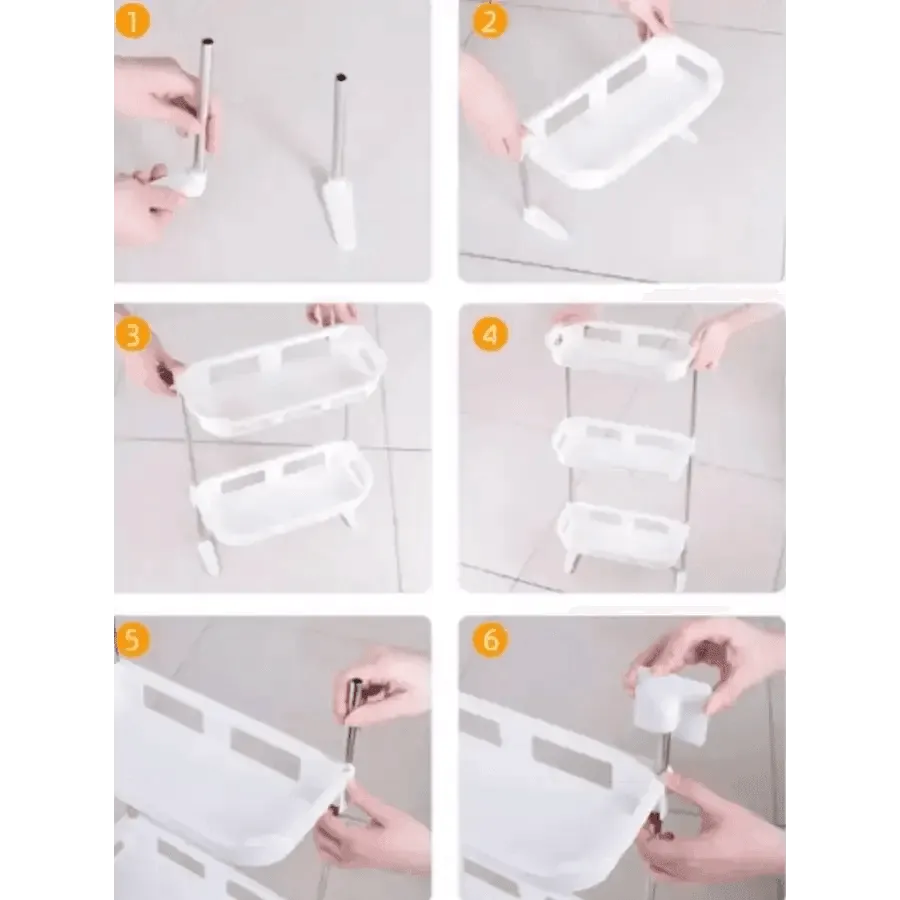 1

2

3

4

5

6